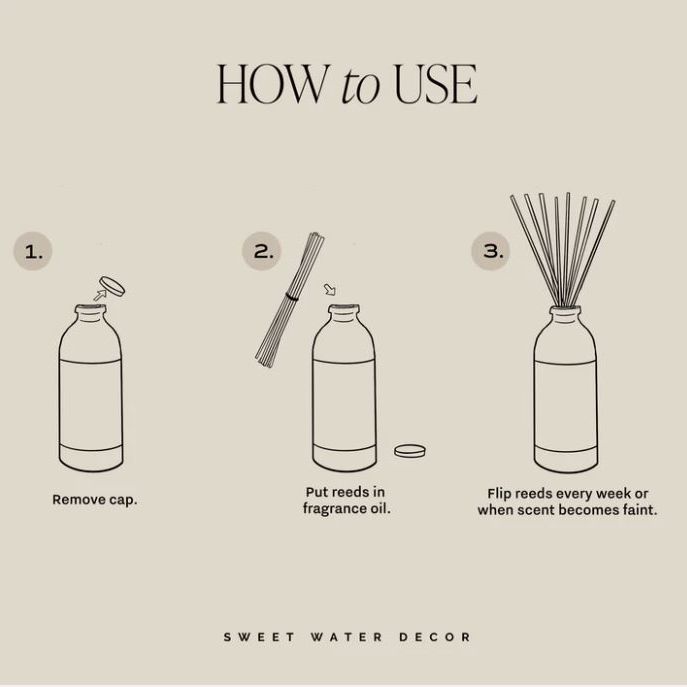 HOW to USE

1.

Remove cap.

2.

Put reeds in fragrance oil.

3.

Flip reeds every week or when scent becomes faint.

SWEET WATER DECOR